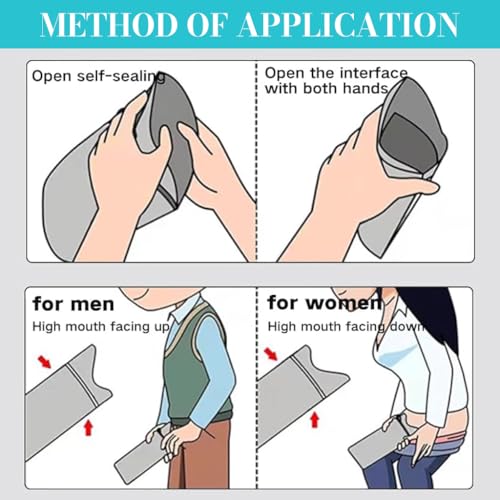 METHOD OF APPLICATION

Open self-sealing

Open the interface with both hands

for men

High mouth facing up

for women

High mouth facing down