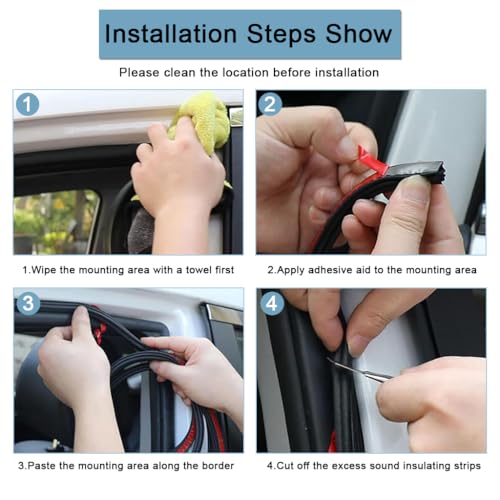 Installation Steps Show

Please clean the location before installation

1

2

1.Wipe the mounting area with a towel first

2.Apply adhesive aid to the mounting area

3

4

3.Paste the mounting area along the border

4.Cut off the excess sound insulating strips