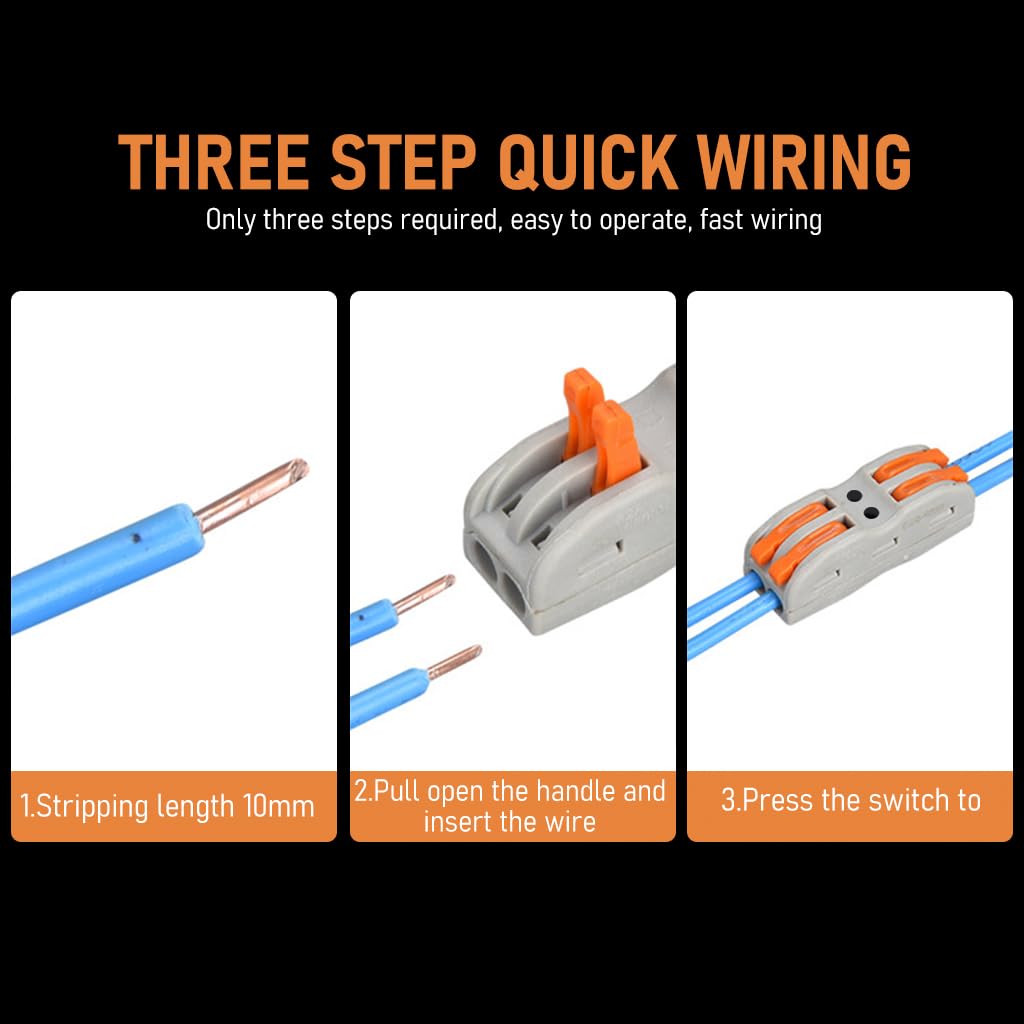 THREE STEP QUICK WIRING
Only three steps required, easy to operate, fast wiring

1.Stripping length 10mm

2.Pull open the handle and insert the wire

3.Press the switch to