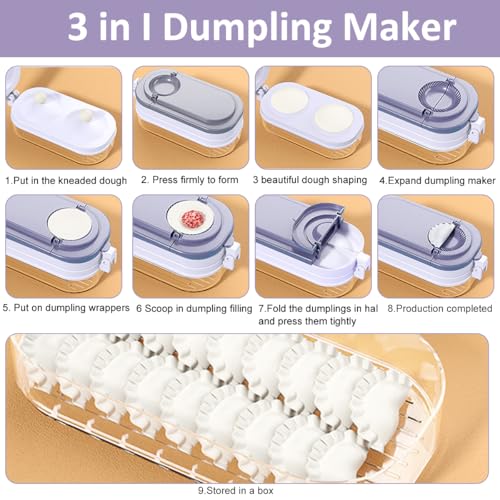 3 in I Dumpling Maker

1.Put in the kneaded dough

2. Press firmly to form

3 beautiful dough shaping

4.Expand dumpling maker

5. Put on dumpling wrappers

6 Scoop in dumpling filling

7.Fold the dumplings in hal and press them tightly

8.Production completed

9.Stored in a box