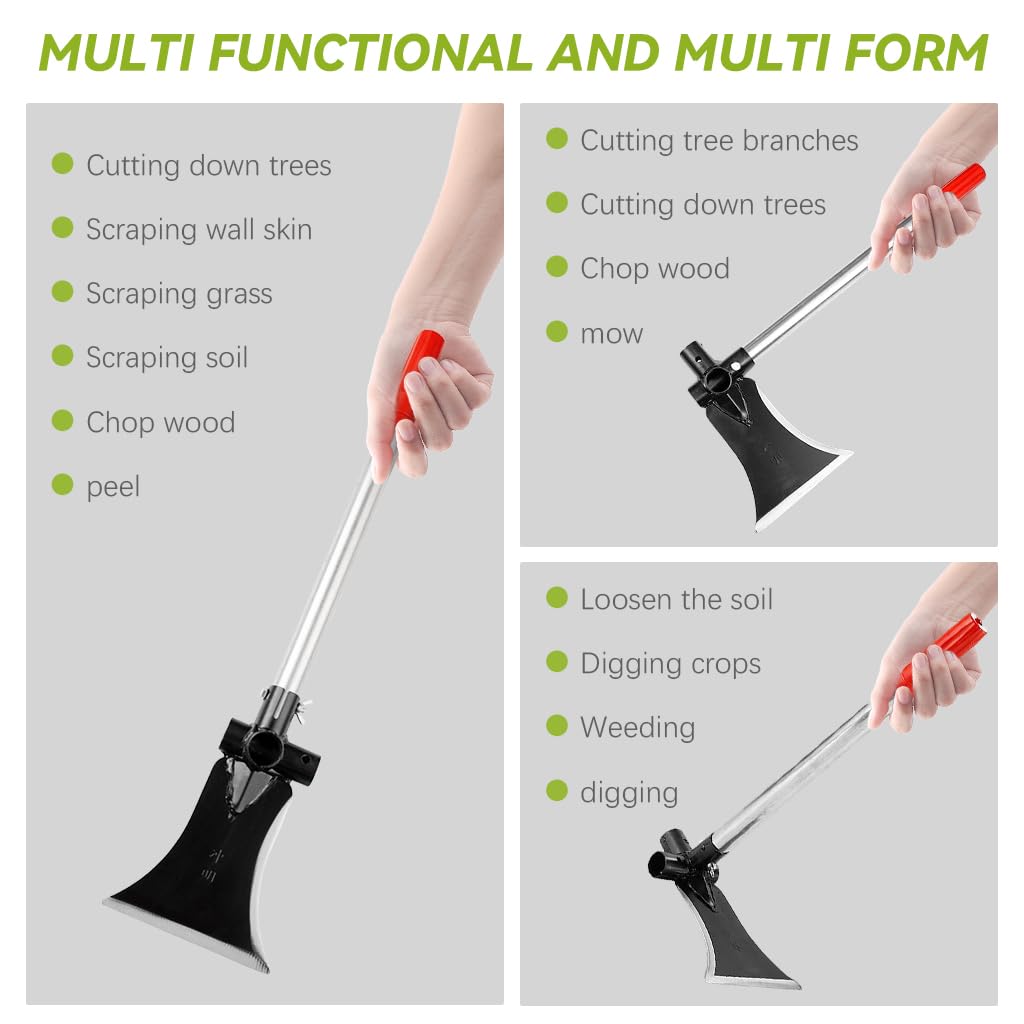 MULTI FUNCTIONAL AND MULTI FORM

Cutting down trees
Scraping wall skin
Scraping grass
Scraping soil
Chop wood
peel

Cutting tree branches
Cutting down trees
Chop wood
mow

Loosen the soil
Digging crops
Weeding
digging