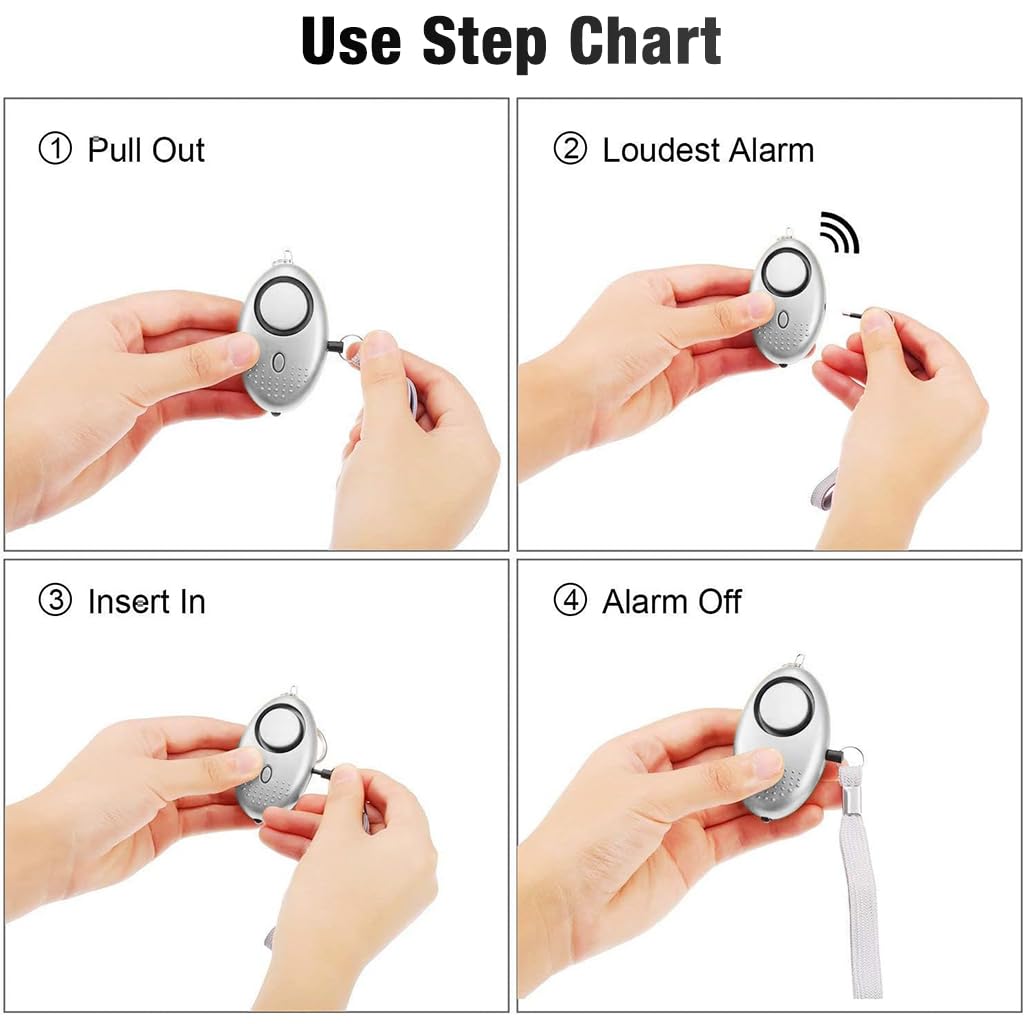 Use Step Chart

① Pull Out

② Loudest Alarm

③ Insert In

④ Alarm Off