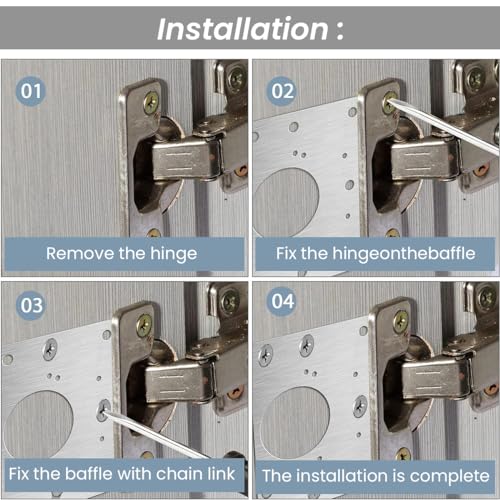 Installation :

01

Remove the hinge

02

Fix the hingeonthebaffle

03

Fix the baffle with chain link

04

The installation is complete