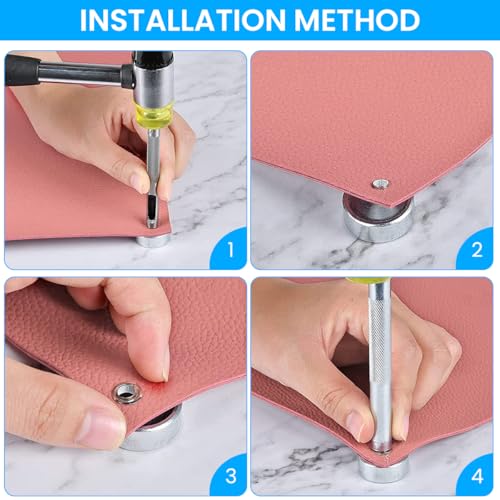 INSTALLATION METHOD

1

2

3

4