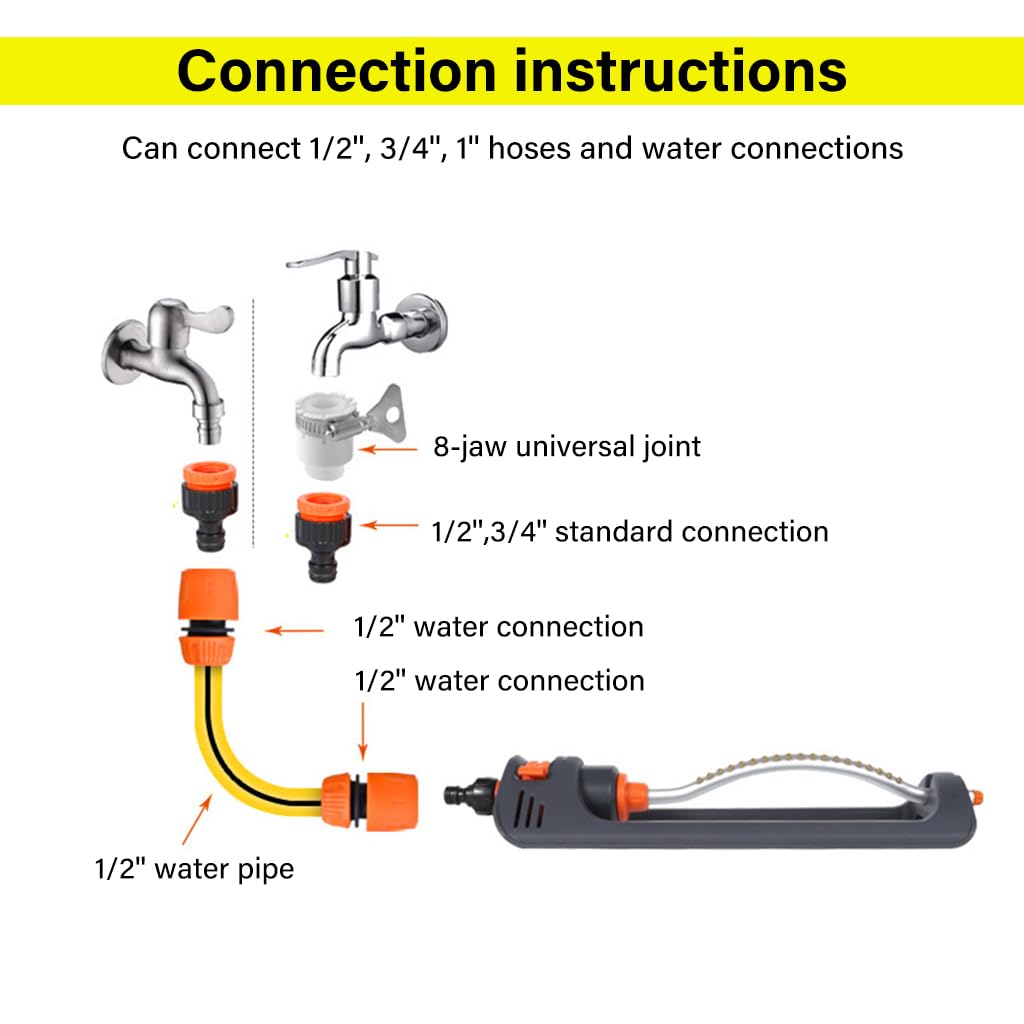 Connection instructions

Can connect 1/2", 3/4", 1" hoses and water connections

8-jaw universal joint

1/2",3/4" standard connection

1/2" water connection

1/2" water connection

1/2" water pipe