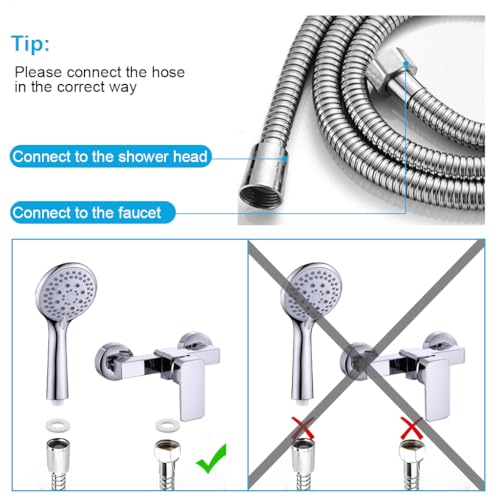 Tip:

Please connect the hose in the correct way

Connect to the shower head

Connect to the faucet