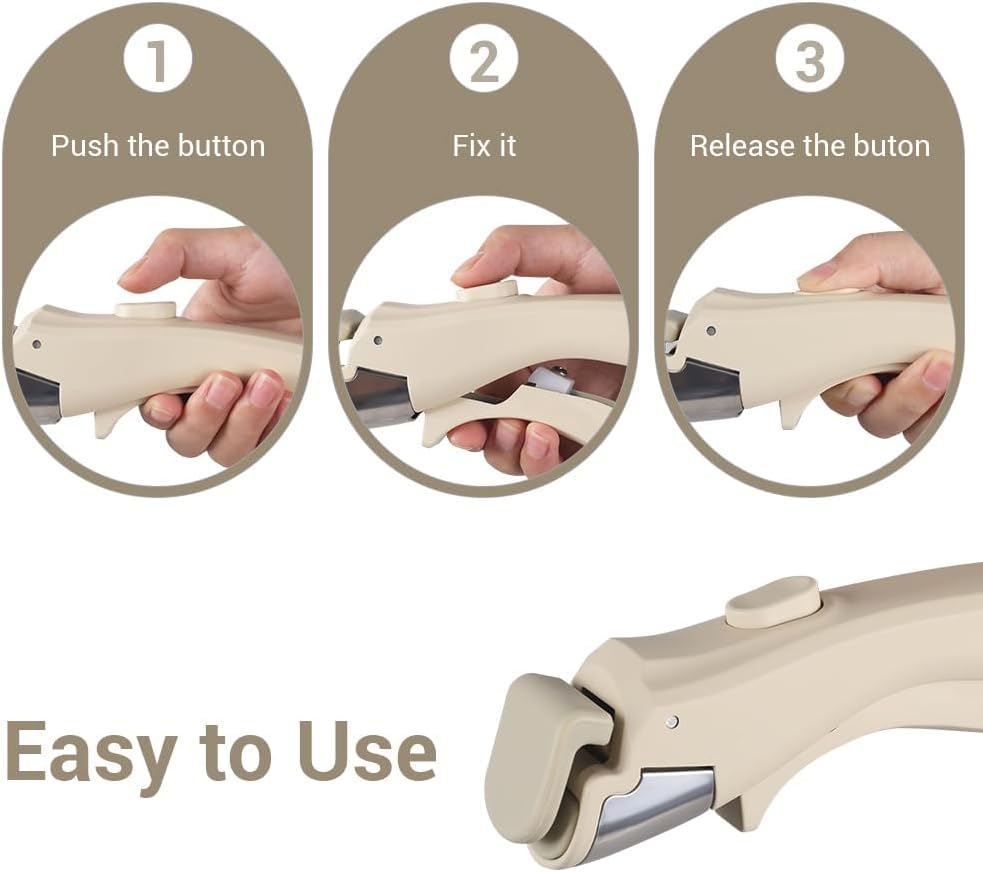 1
Push the button

2
Fix it

3
Release the buton

Easy to Use