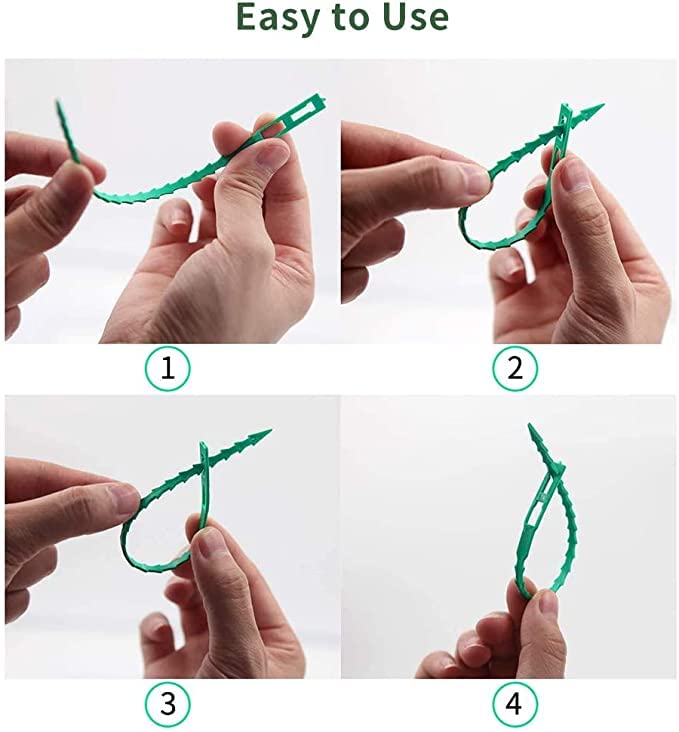 Easy to Use

1

2

3

4