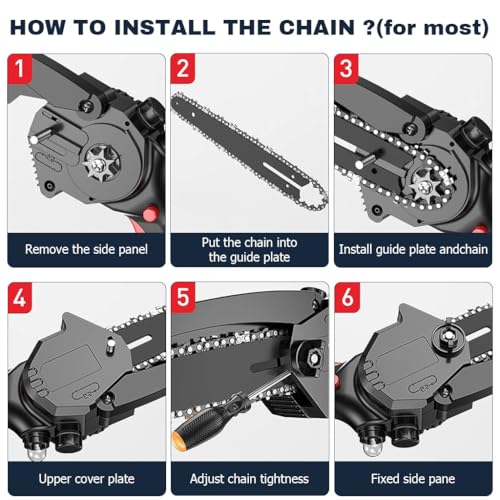 HOW TO INSTALL THE CHAIN ?(for most)

1
Remove the side panel

2
Put the chain into the guide plate

3
Install guide plate andchain

4
Upper cover plate

5
Adjust chain tightness

6
Fixed side pane