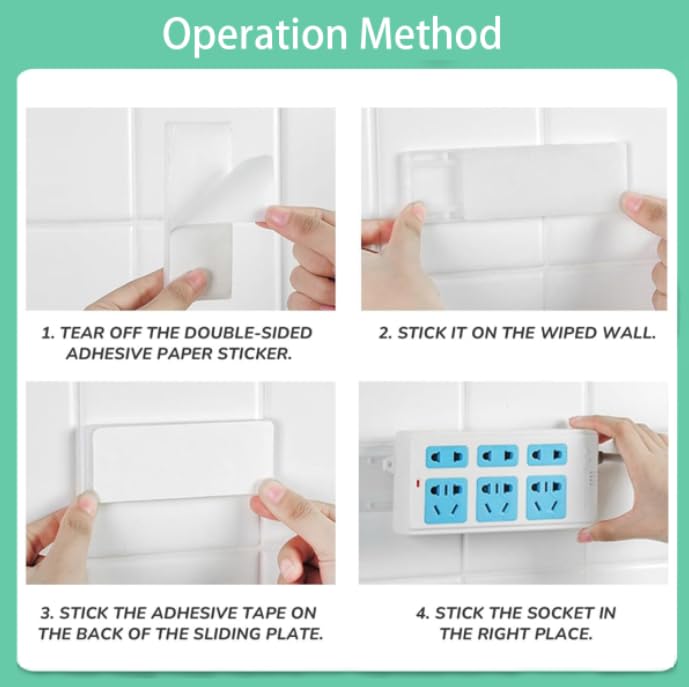 Operation Method

1. TEAR OFF THE DOUBLE-SIDED ADHESIVE PAPER STICKER.

2. STICK IT ON THE WIPED WALL.

3. STICK THE ADHESIVE TAPE ON THE BACK OF THE SLIDING PLATE.

4. STICK THE SOCKET IN THE RIGHT PLACE.