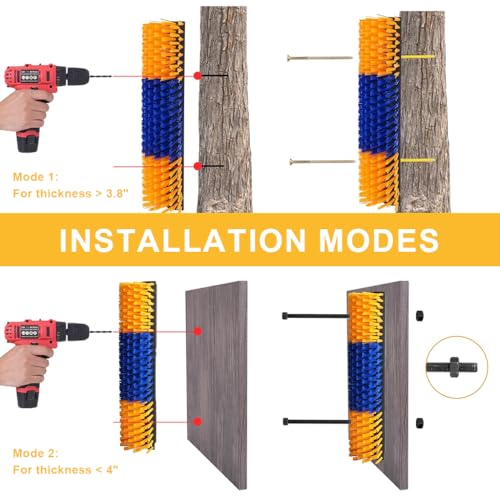 Mode 1:
For thickness > 3.8"

INSTALLATION MODES

Mode 2:
For thickness < 4"