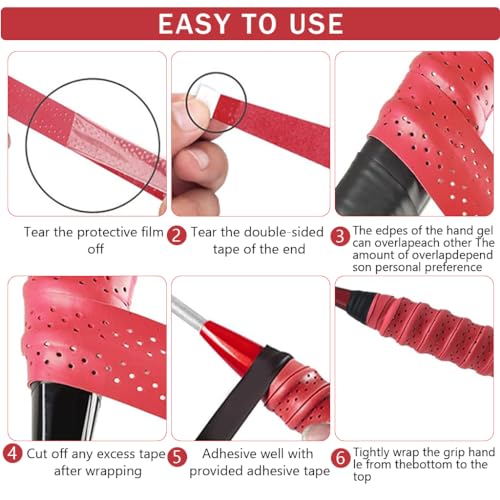 EASY TO USE

Tear the protective film off

2 Tear the double-sided tape of the end

3 The edpes of the hand gel can overlapeach other The amount of overlapdepend son personal preference

4 Cut off any excess tape after wrapping

5 Adhesive well with provided adhesive tape

6 Tightly wrap the grip hand le from thebottom to the top