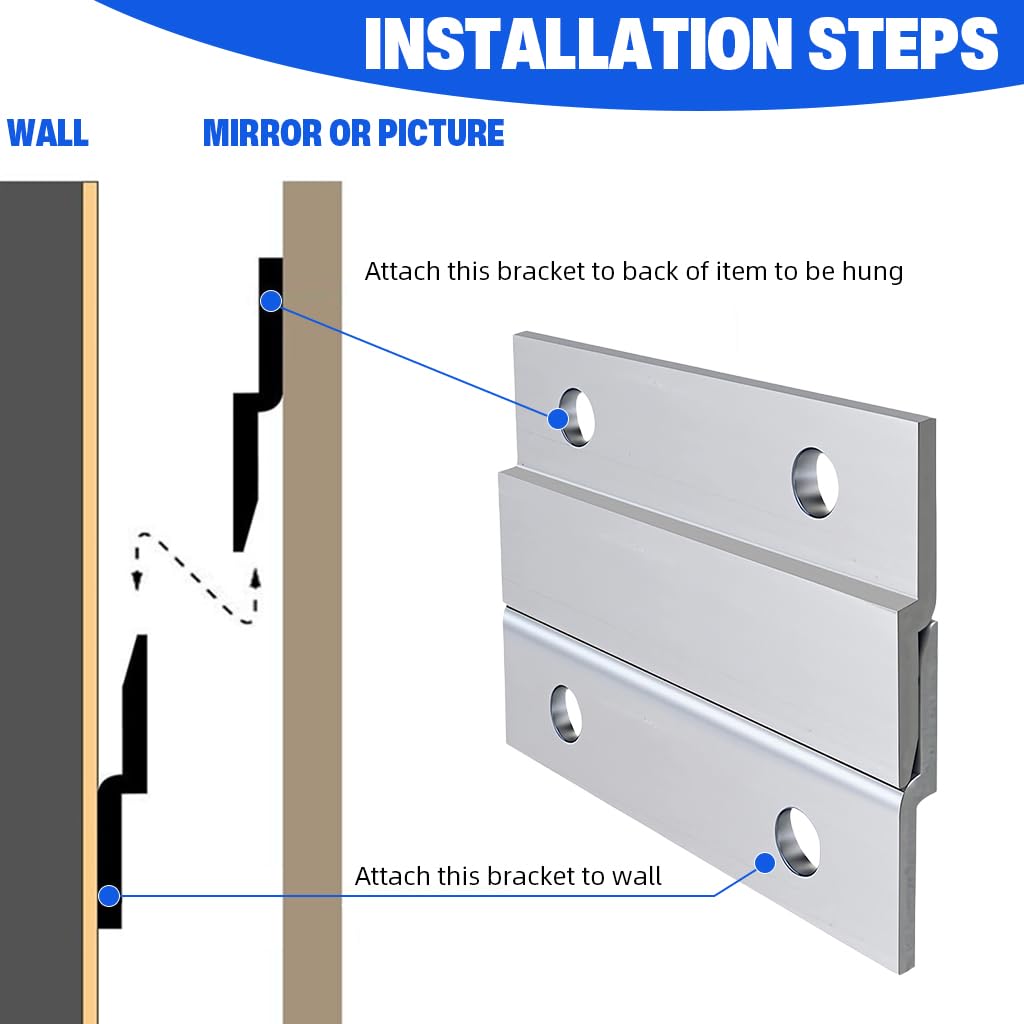 INSTALLATION STEPS

WALL

MIRROR OR PICTURE

Attach this bracket to back of item to be hung

Attach this bracket to wall