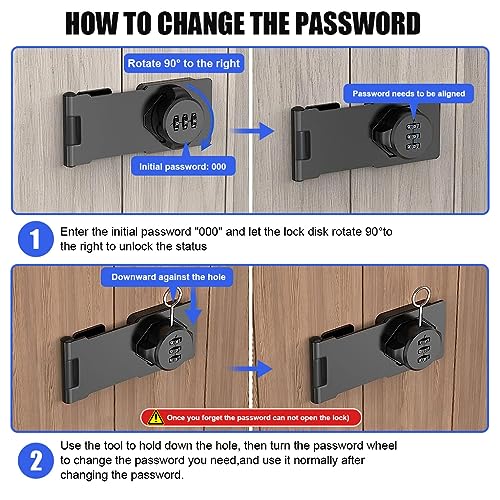 HOW TO CHANGE THE PASSWORD

Rotate 90° to the right

Initial password: 000

Password needs to be aligned

1

Enter the initial password "000" and let the lock disk rotate 90°to the right to unlock the status

Downward against the hole

Once you forget the password can not open the lock)

2

Use the tool to hold down the hole, then turn the password wheel to change the password you need,and use it normally after changing the password.