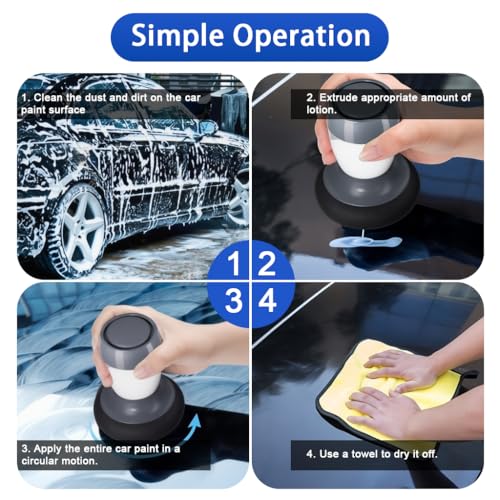 Simple Operation

1. Clean the dust and dirt on the car paint surface

2. Extrude appropriate amount of lotion.

1 2
3 4

3. Apply the entire car paint in a circular motion.

4. Use a towel to dry it off.