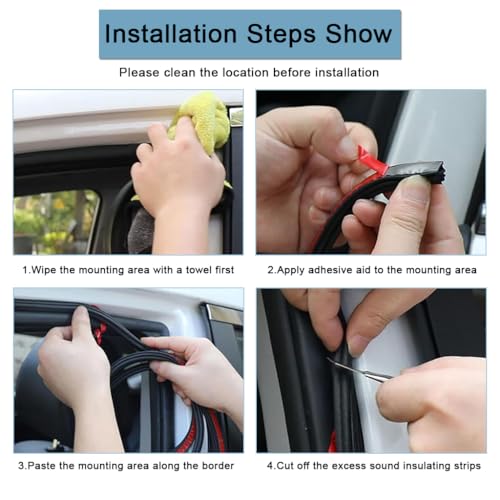 Installation Steps Show

Please clean the location before installation

1.Wipe the mounting area with a towel first

2.Apply adhesive aid to the mounting area

3.Paste the mounting area along the border

4.Cut off the excess sound insulating strips