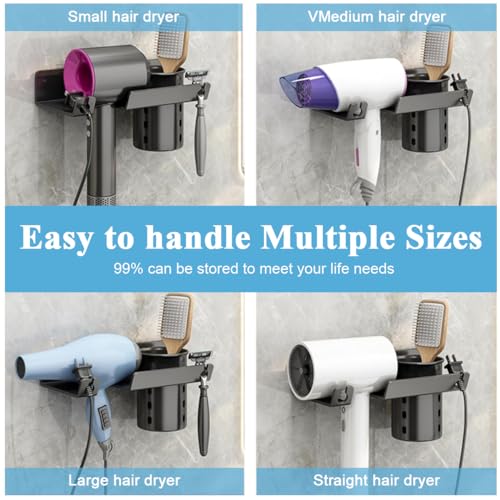 Small hair dryer

VMedium hair dryer

Easy to handle Multiple Sizes

99% can be stored to meet your life needs

Large hair dryer

Straight hair dryer