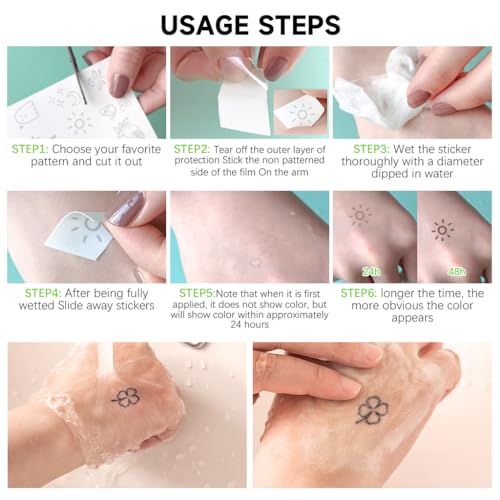 USAGE STEPS

STEP1: Choose your favorite pattern and cut it out

STEP2: Tear off the outer layer of protection Stick the non patterned side of the film On the arm

STEP3: Wet the sticker thoroughly with a diameter dipped in water

STEP4: After being fully wetted Slide away stickers

STEP5:Note that when it is first applied, it does not show color, but will show color within approximately 24 hours

24h

48h

STEP6: longer the time, the more obvious the color appears