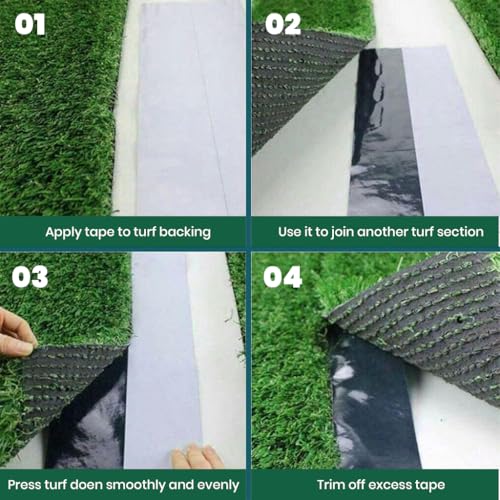 01

Apply tape to turf backing

02

Use it to join another turf section

03

Press turf doen smoothly and evenly

04

Trim off excess tape