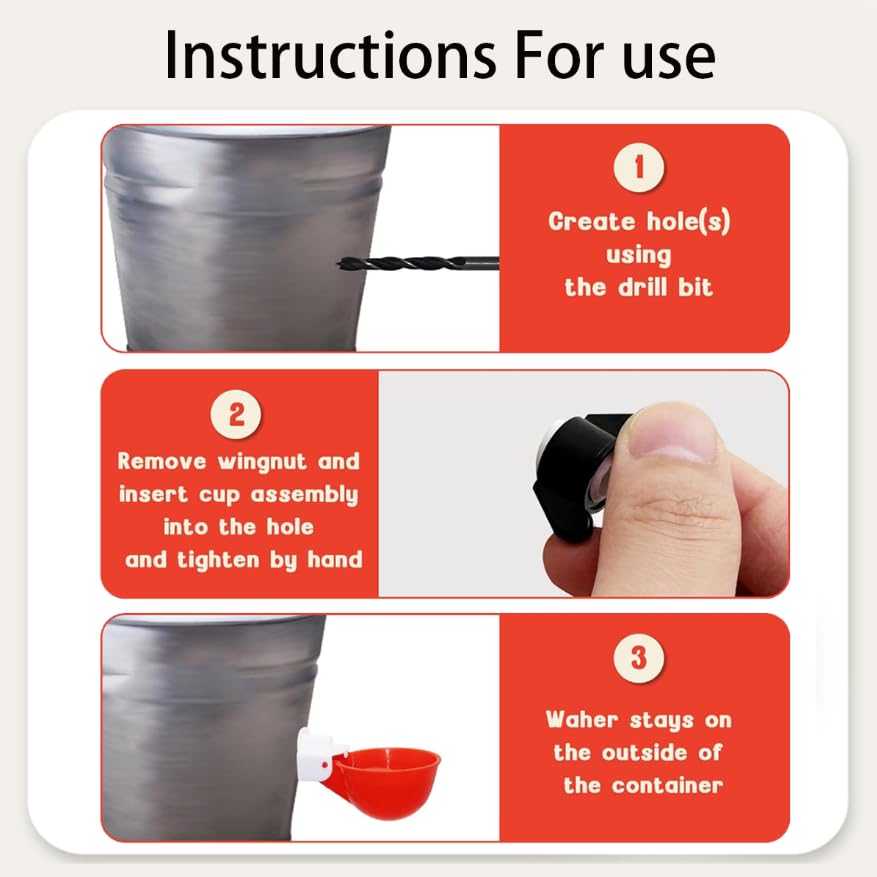 Instructions For use

1

Create hole(s) using the drill bit

2

Remove wingnut and insert cup assembly into the hole and tighten by hand

3

Waher stays on the outside of the container