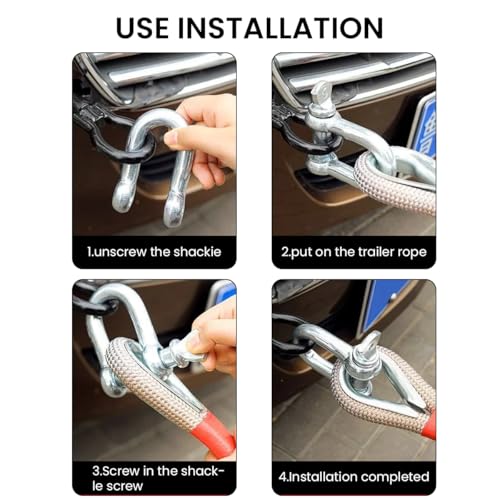 USE INSTALLATION

1.unscrew the shackie

2.put on the trailer rope

3.Screw in the shackle screw

4.Installation completed