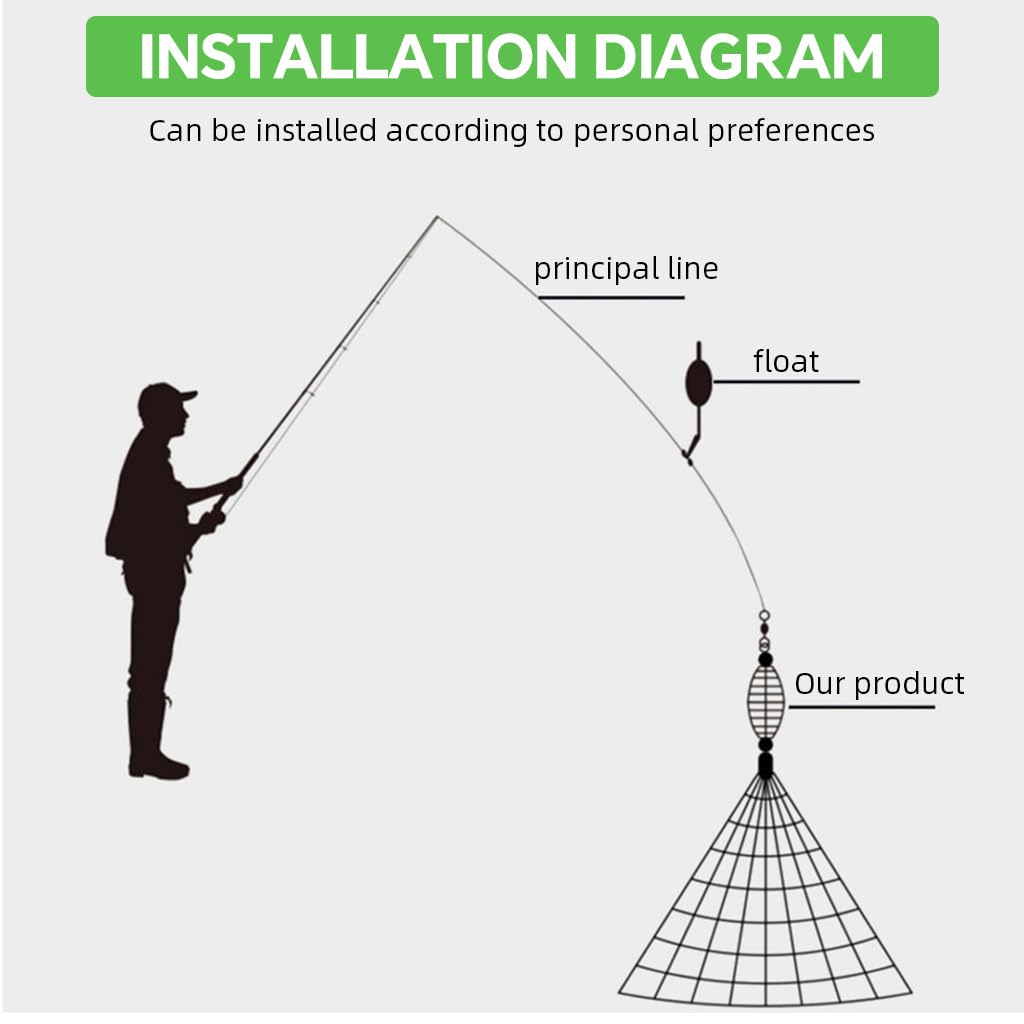 INSTALLATION DIAGRAM

Can be installed according to personal preferences

principal line

float

Our product