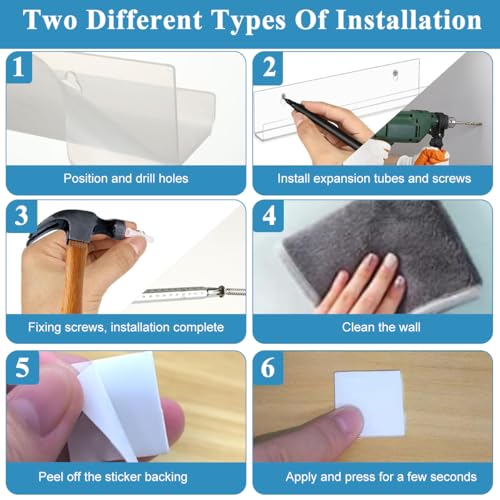 Two Different Types Of Installation

1

Position and drill holes

2

Install expansion tubes and screws

3

Fixing screws, installation complete

4

Clean the wall

5

Peel off the sticker backing

6

Apply and press for a few seconds