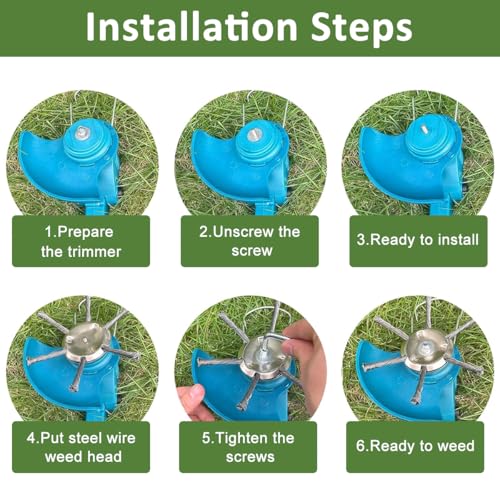 Installation Steps

1.Prepare the trimmer

2.Unscrew the screw

3.Ready to install

4.Put steel wire weed head

5.Tighten the screws

6.Ready to weed