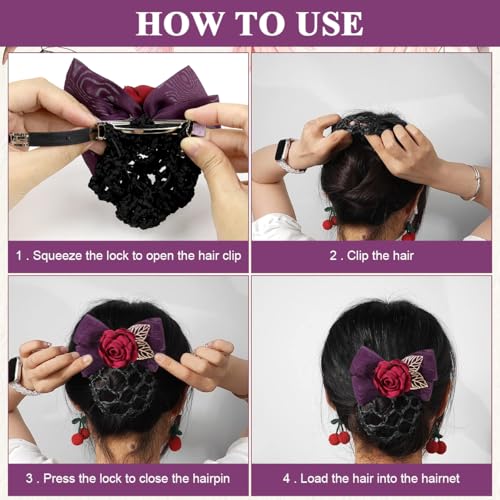 HOW TO USE

1 . Squeeze the lock to open the hair clip

2 . Clip the hair

3 . Press the lock to close the hairpin

4 . Load the hair into the hairnet