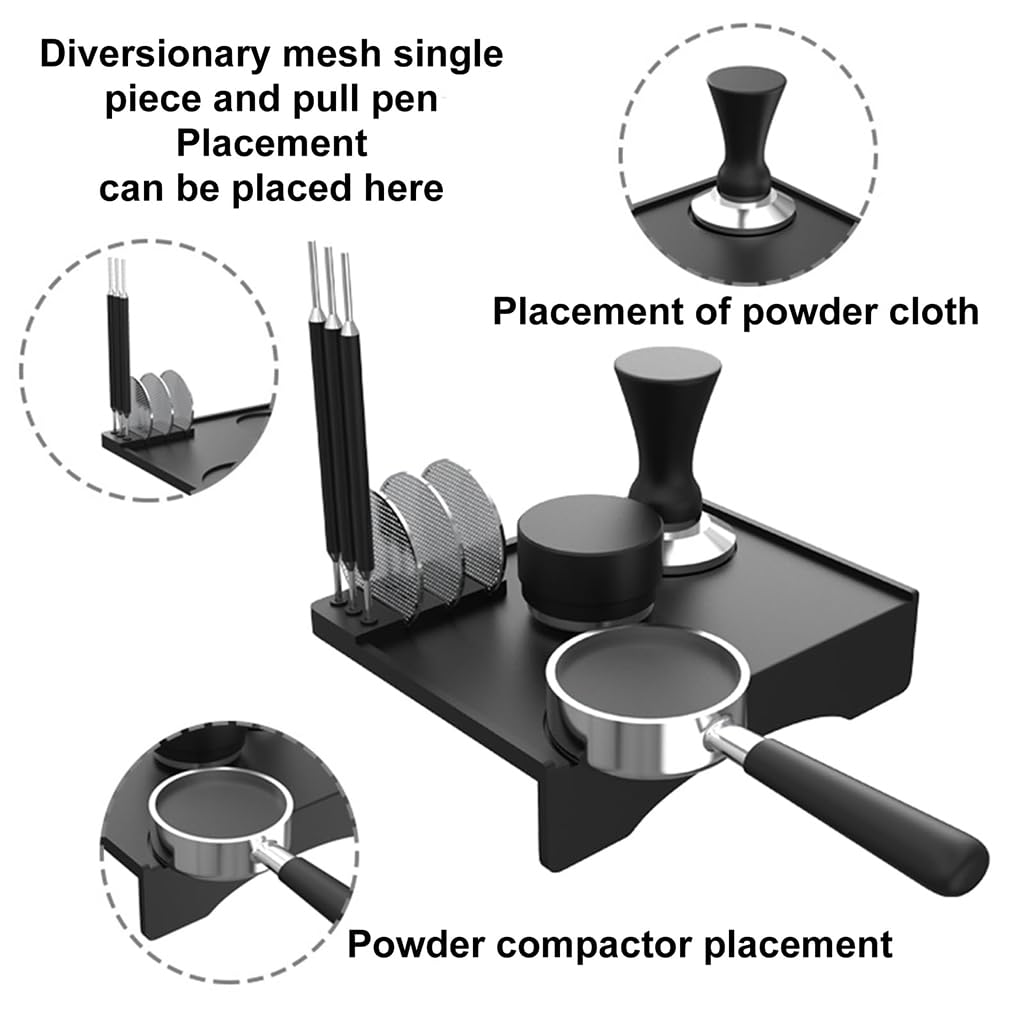 Diversionary mesh single piece and pull pen Placement can be placed here

Placement of powder cloth

Powder compactor placement