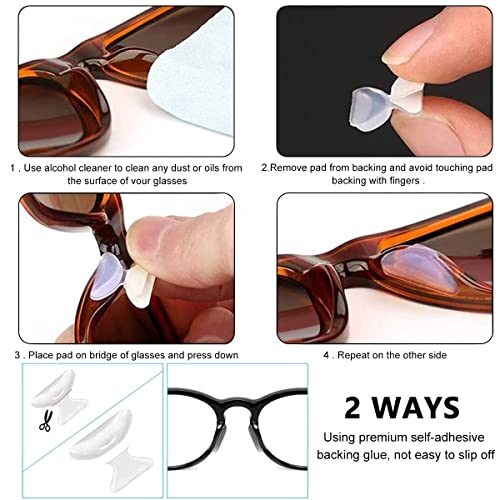 1 . Use alcohol cleaner to clean any dust or oils from the surface of vour glasses

2.Remove pad from backing and avoid touching pad backing with fingers .

3 . Place pad on bridge of glasses and press down

4 . Repeat on the other side

2 WAYS

Using premium self-adhesive backing glue, not easy to slip off