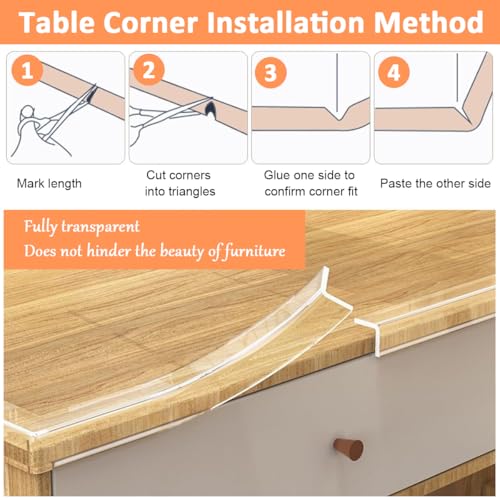 Table Corner Installation Method

1

Mark length

2

Cut corners into triangles

3

Glue one side to confirm corner fit

4

Paste the other side

Fully transparent
Does not hinder the beauty of furniture