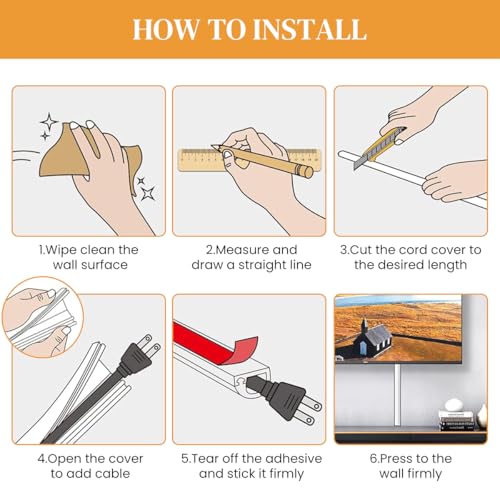 HOW TO INSTALL

1.Wipe clean the wall surface

2.Measure and draw a straight line

3.Cut the cord cover to the desired length

4.Open the cover to add cable

5.Tear off the adhesive and stick it firmly

6.Press to the wall firmly