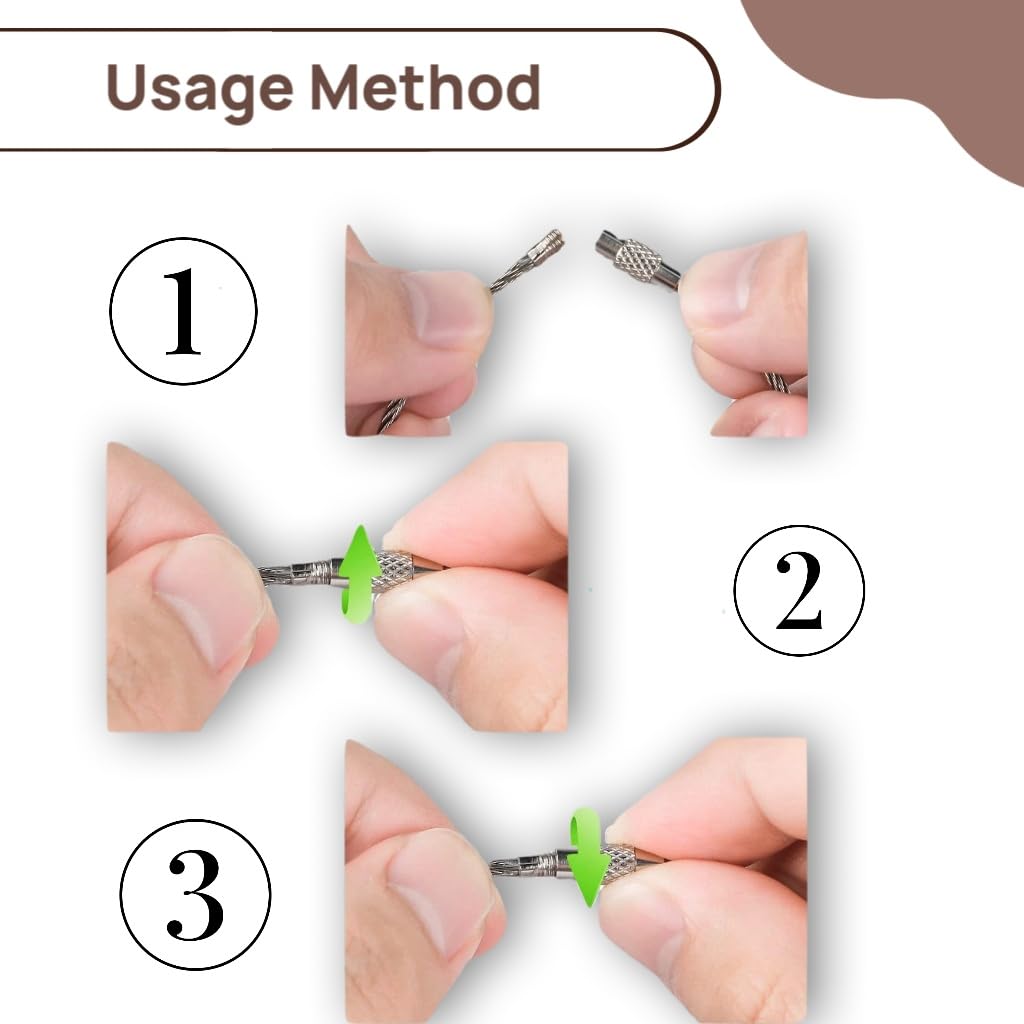 Usage Method

1

2

3