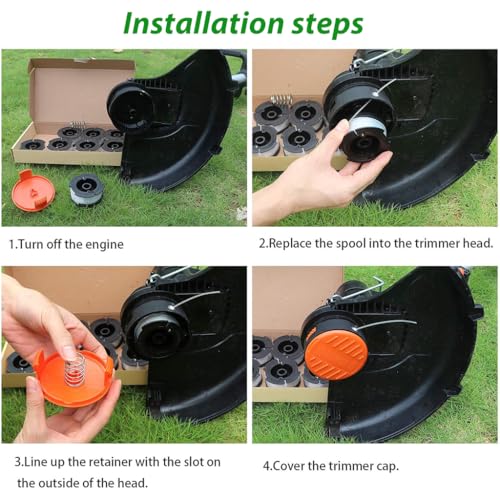 Installation steps

1.Turn off the engine

2.Replace the spool into the trimmer head.

3.Line up the retainer with the slot on the outside of the head.

4.Cover the trimmer cap.