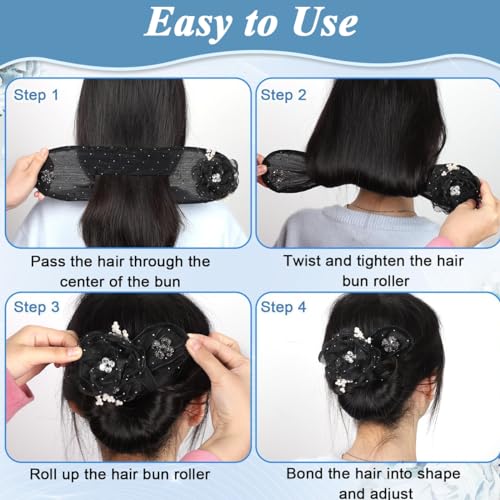 Easy to Use

Step 1

Pass the hair through the center of the bun

Step 2

Twist and tighten the hair bun roller

Step 3

Roll up the hair bun roller

Step 4

Bond the hair into shape and adjust