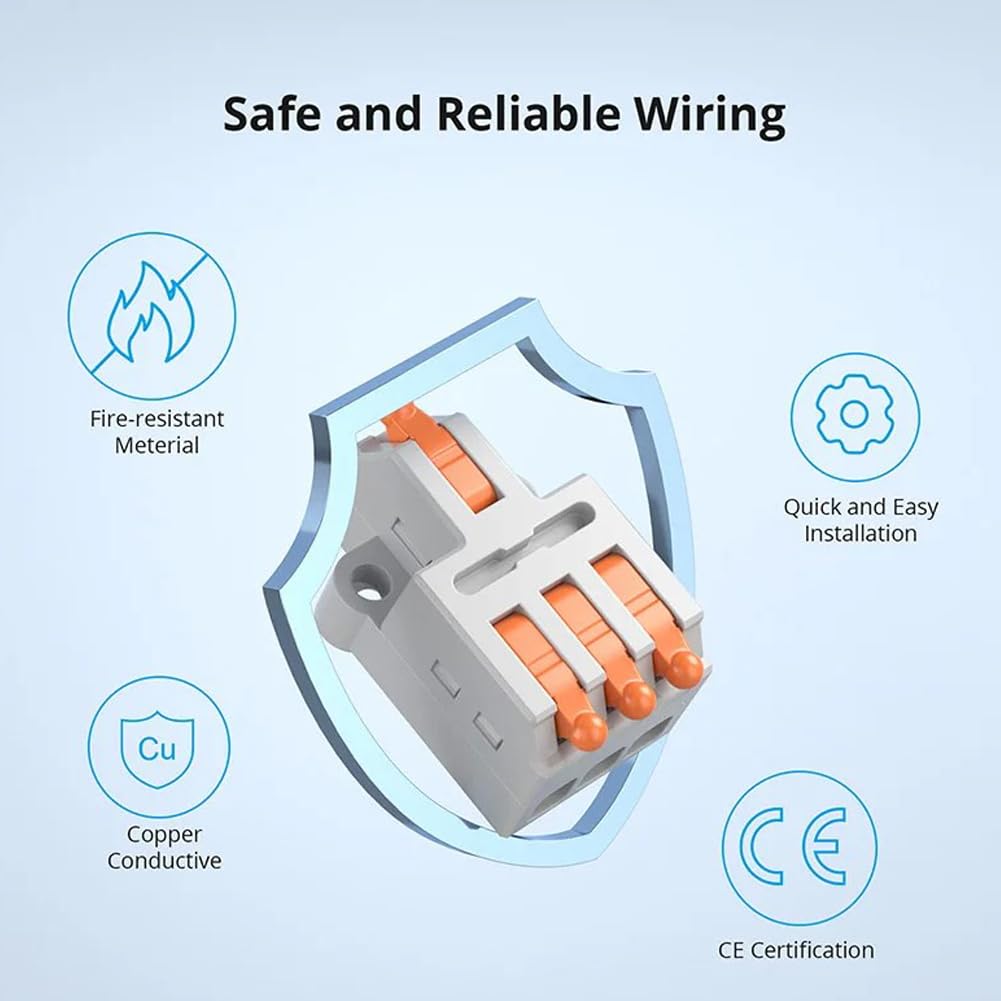 Safe and Reliable Wiring

Fire-resistant Meterial

Quick and Easy Installation

Cu

Copper Conductive

CE

CE Certification