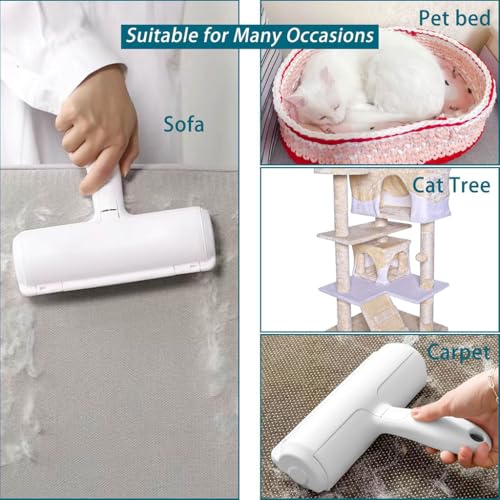 Suitable for Many Occasions

Sofa

Pet bed

Cat Tree

Carpet