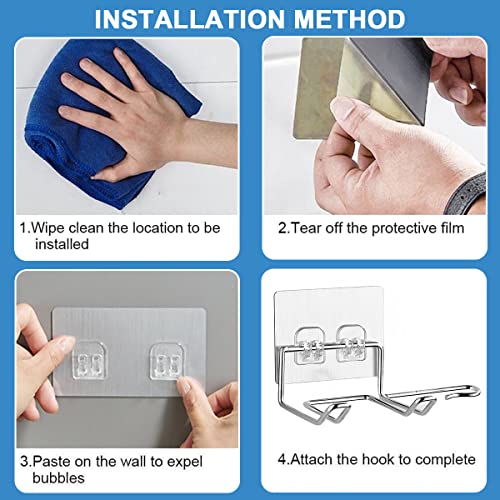 INSTALLATION METHOD

1.Wipe clean the location to be installed

2.Tear off the protective film

3.Paste on the wall to expel bubbles

4.Attach the hook to complete