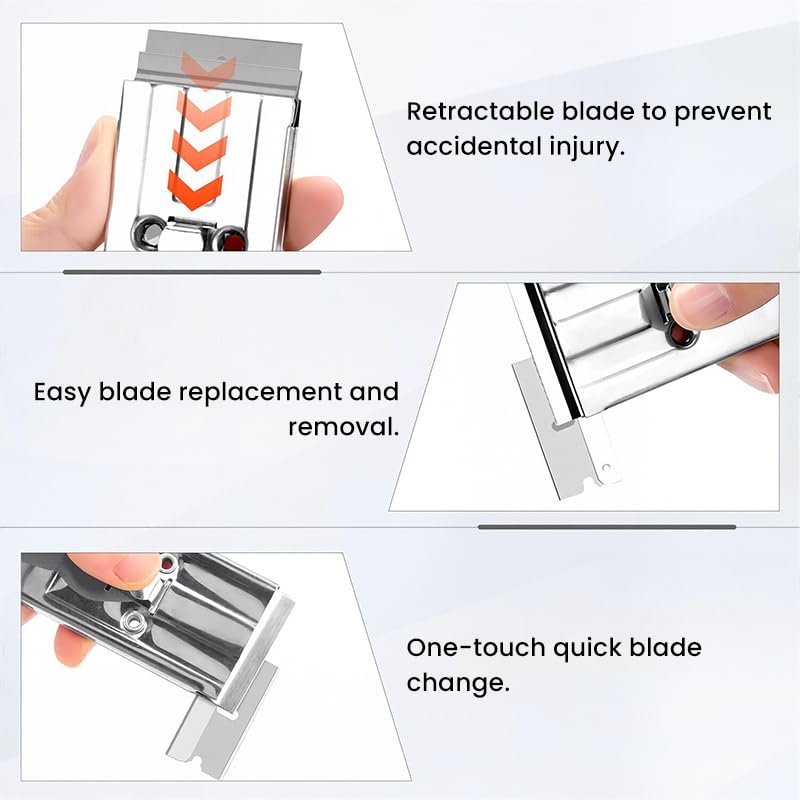 Retractable blade to prevent accidental injury.

Easy blade replacement and removal.

One-touch quick blade change.