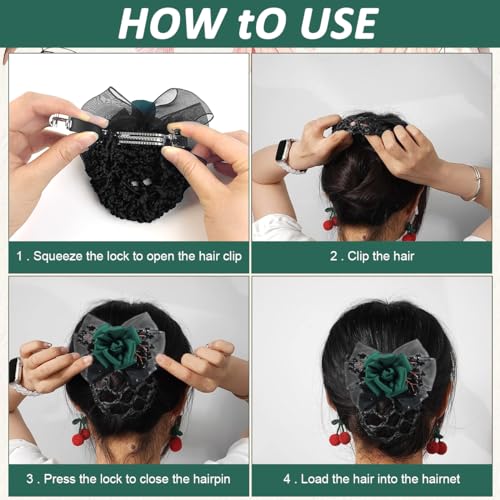 HOW tO USE

1 . Squeeze the lock to open the hair clip

2 . Clip the hair

3 . Press the lock to close the hairpin

4 . Load the hair into the hairnet