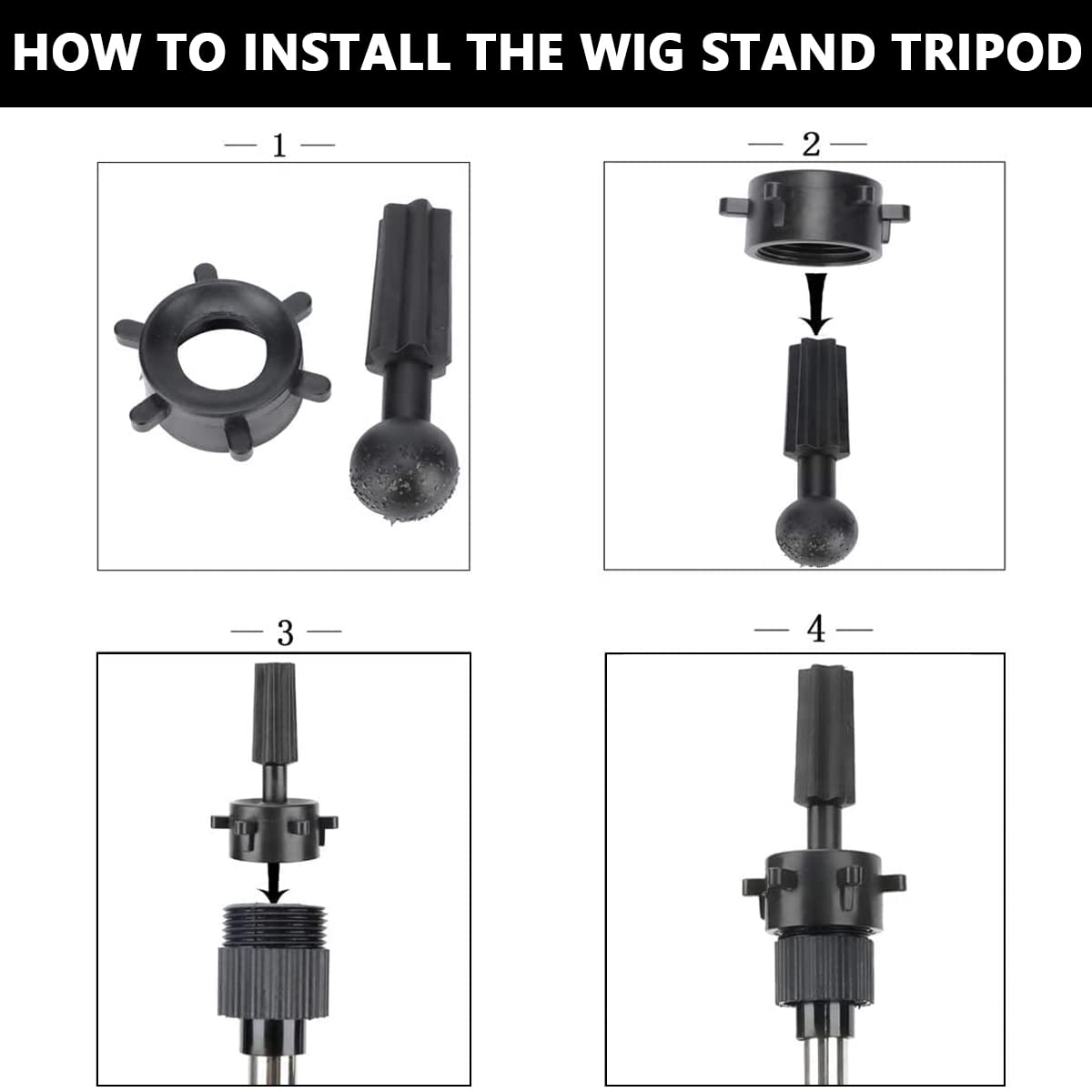 HOW TO INSTALL THE WIG STAND TRIPOD

— 1 —

— 2 —

— 3 —

— 4 —