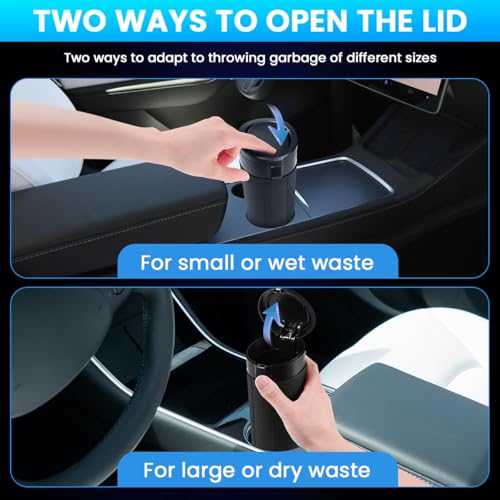 TWO WAYS TO OPEN THE LID

Two ways to adapt to throwing garbage of different sizes

For small or wet waste

For large or dry waste