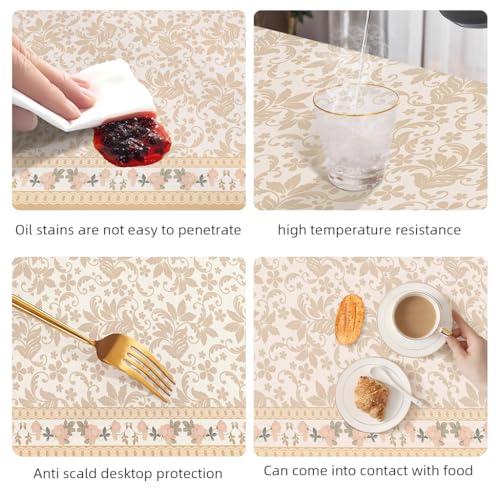 Oil stains are not easy to penetrate

high temperature resistance

Anti scald desktop protection

Can come into contact with food