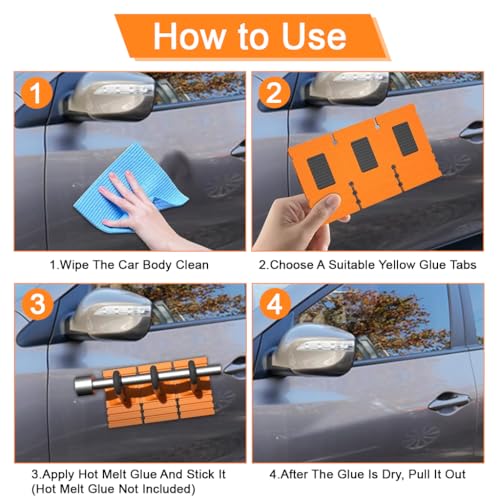 How to Use

1

1.Wipe The Car Body Clean

2

2.Choose A Suitable Yellow Glue Tabs

3

3.Apply Hot Melt Glue And Stick It (Hot Melt Glue Not Included)

4

4.After The Glue Is Dry, Pull It Out