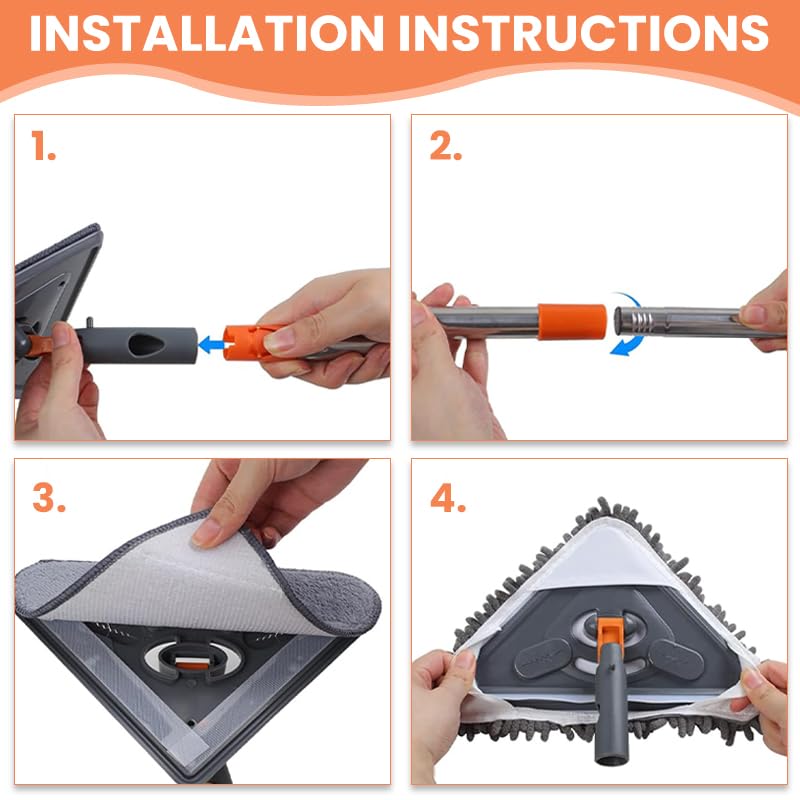 INSTALLATION INSTRUCTIONS

1.

2.

3.

4.