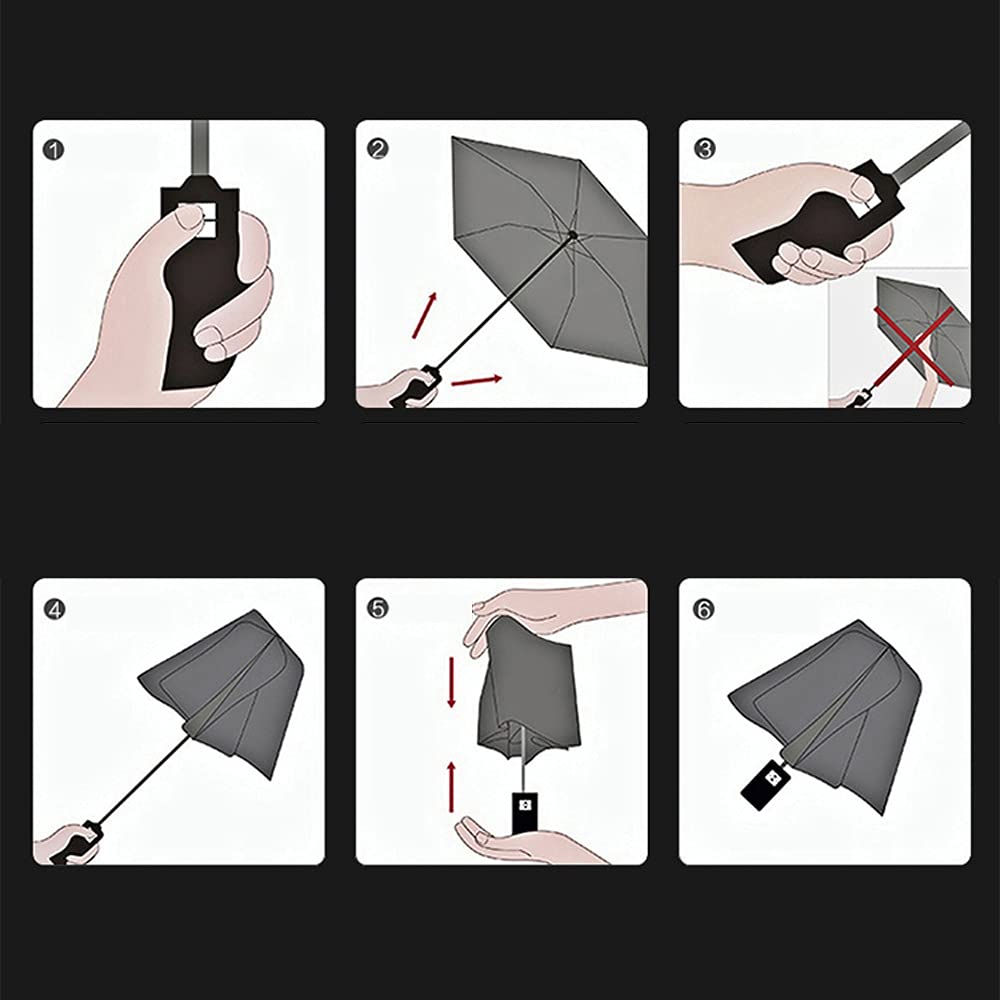 1
2
3
4
5
6