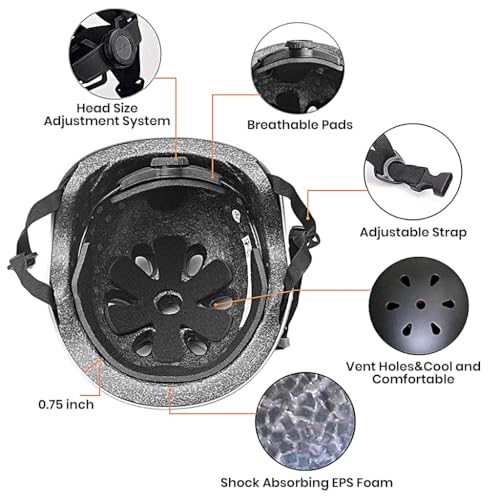 Head Size Adjustment System

Breathable Pads

Adjustable Strap

Vent Holes&Cool and Comfortable

0.75 inch

Shock Absorbing EPS Foam