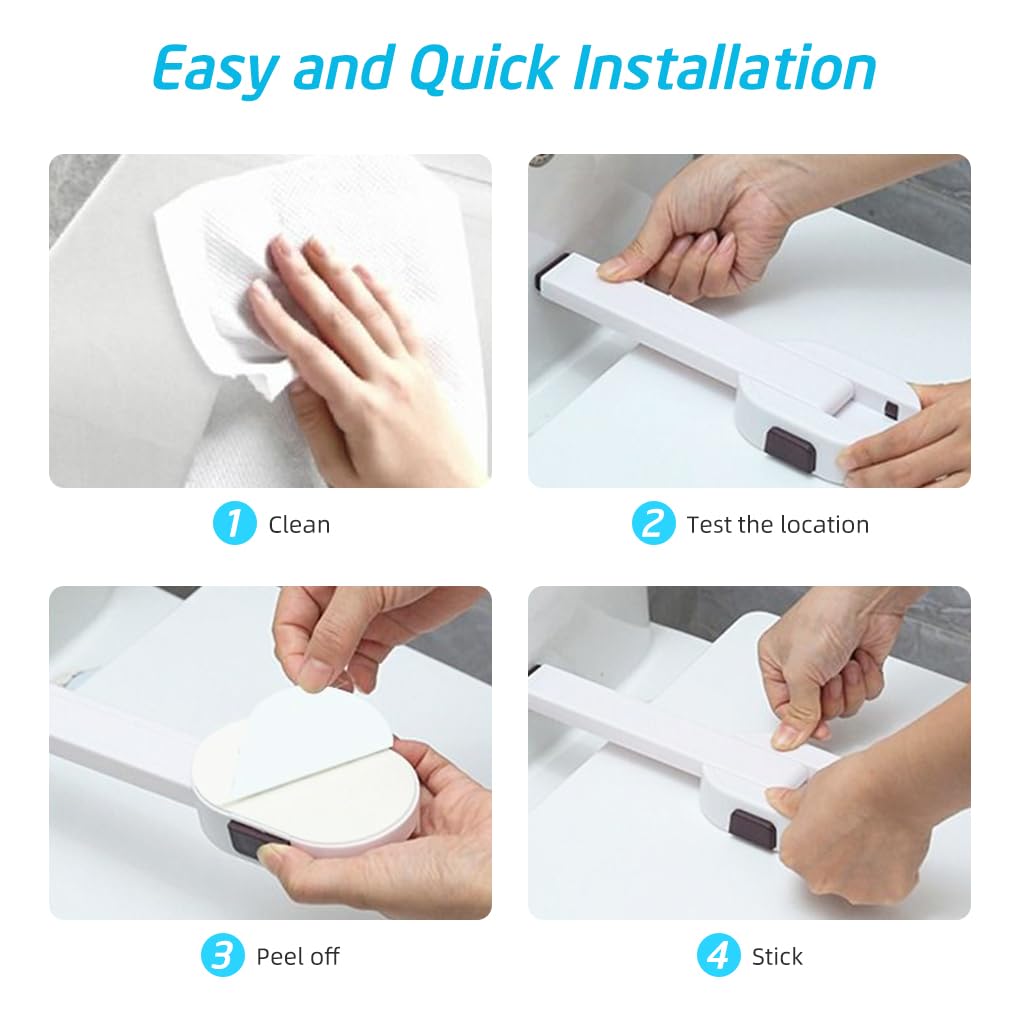 Easy and Quick Installation

1 Clean

2 Test the location

3 Peel off

4 Stick