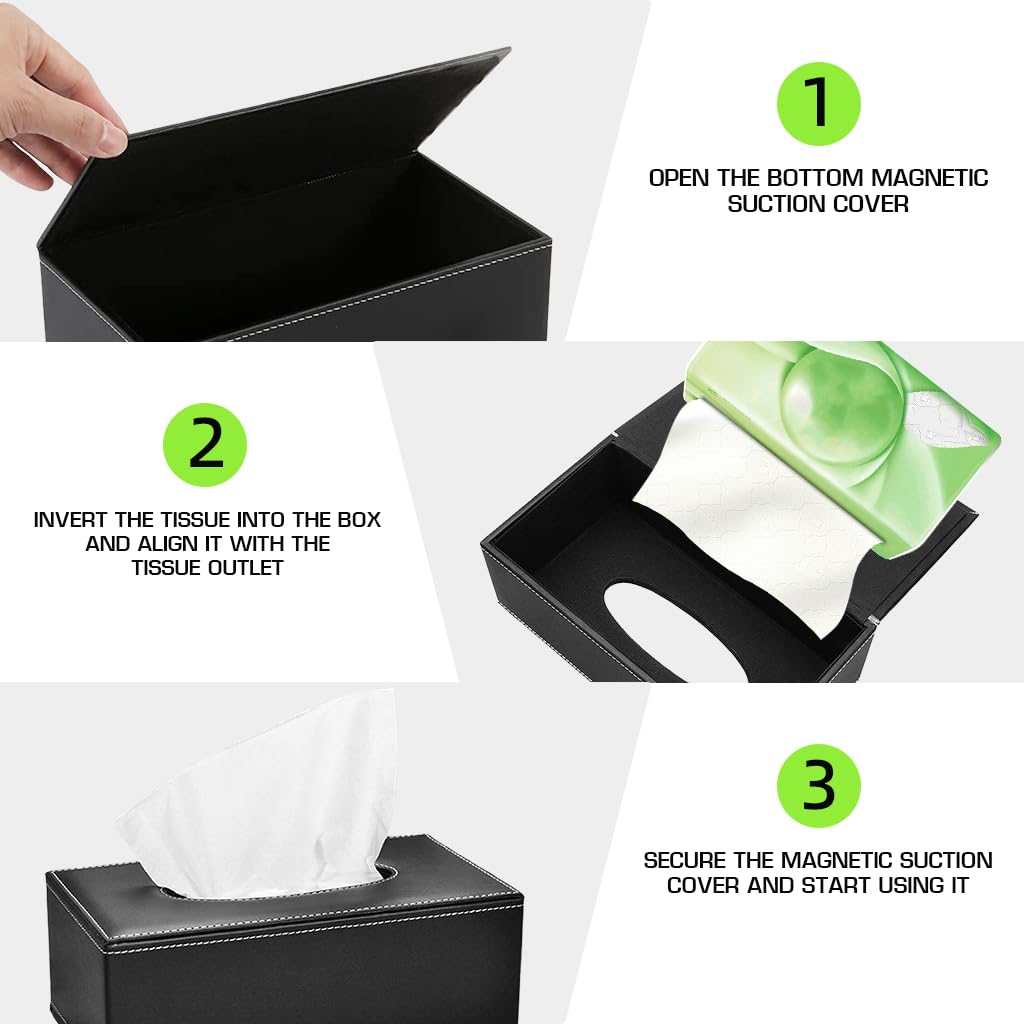 1

OPEN THE BOTTOM MAGNETIC SUCTION COVER

2

INVERT THE TISSUE INTO THE BOX AND ALIGN IT WITH THE TISSUE OUTLET

3

SECURE THE MAGNETIC SUCTION COVER AND START USING IT